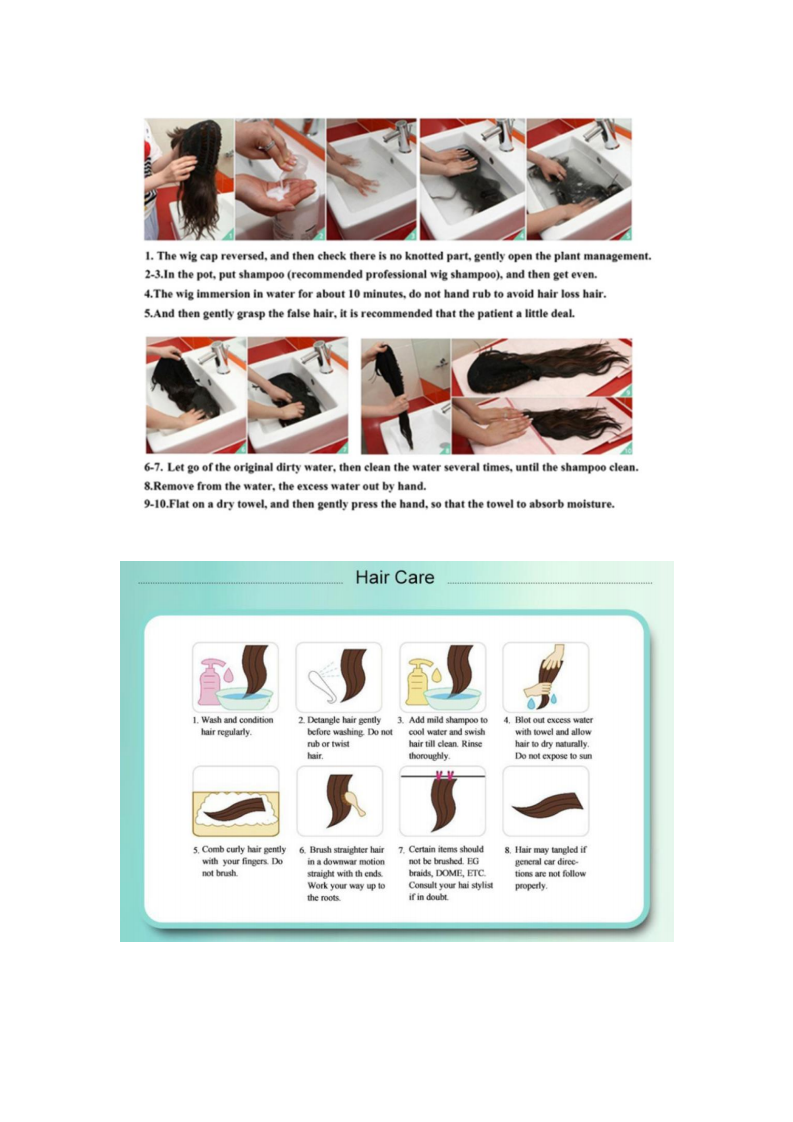 1. The wig cap reversed, and then check there is no knotted part, gently open the plant management.
2-3.In the pot, put shampoo (recommended professional wig shampoo), and then get even.
4.The wig immersion in water for about 10 minutes, do not hand rub to avoid hair loss hair.
5.And then gently grasp the false hair, it is recommended that the patient a little deal.

6-7. Let go of the original dirty water, then clean the water several times, until the shampoo clean.
8.Remove from the water, the excess water out by hand.
9-10.Flat on a dry towel, and then gently press the hand, so that the towel to absorb moisture.

Hair Care

1. Wash and condition hair regularly.

2. Detangle hair gently before washing. Do not rub or twist hair.

3. Add mild shampoo to cool water and swish hair till clean. Rinse thoroughly.

4. Blot out excess water with towel and allow hair to dry naturally. Do not expose to sun

5. Comb curly hair gently with your fingers. Do not brush.

6. Brush straighter hair in a downwar motion straight with th ends. Work your way up to the roots.

7. Certain items should not be brushed. EG braids, DOME, ETC. Consult your hai stylist if in doubt.

8. Hair may tangled if general car directions are not follow properly.